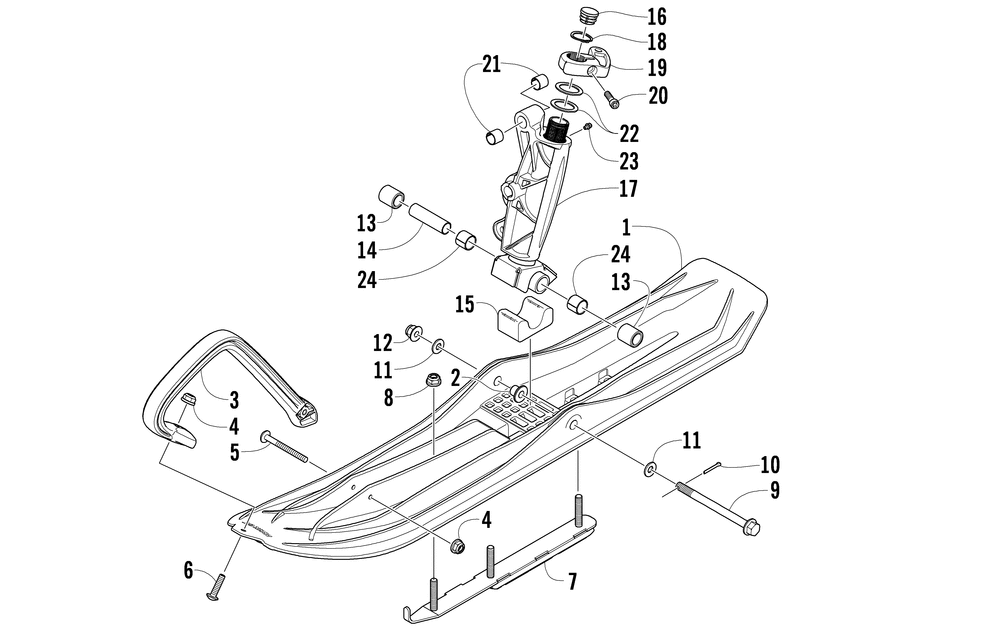 16
18
19
20
21
22
23
17
13
14
24
1
24
13
15
12
11
8
2
3
4
5
11
10
9
4
6
7